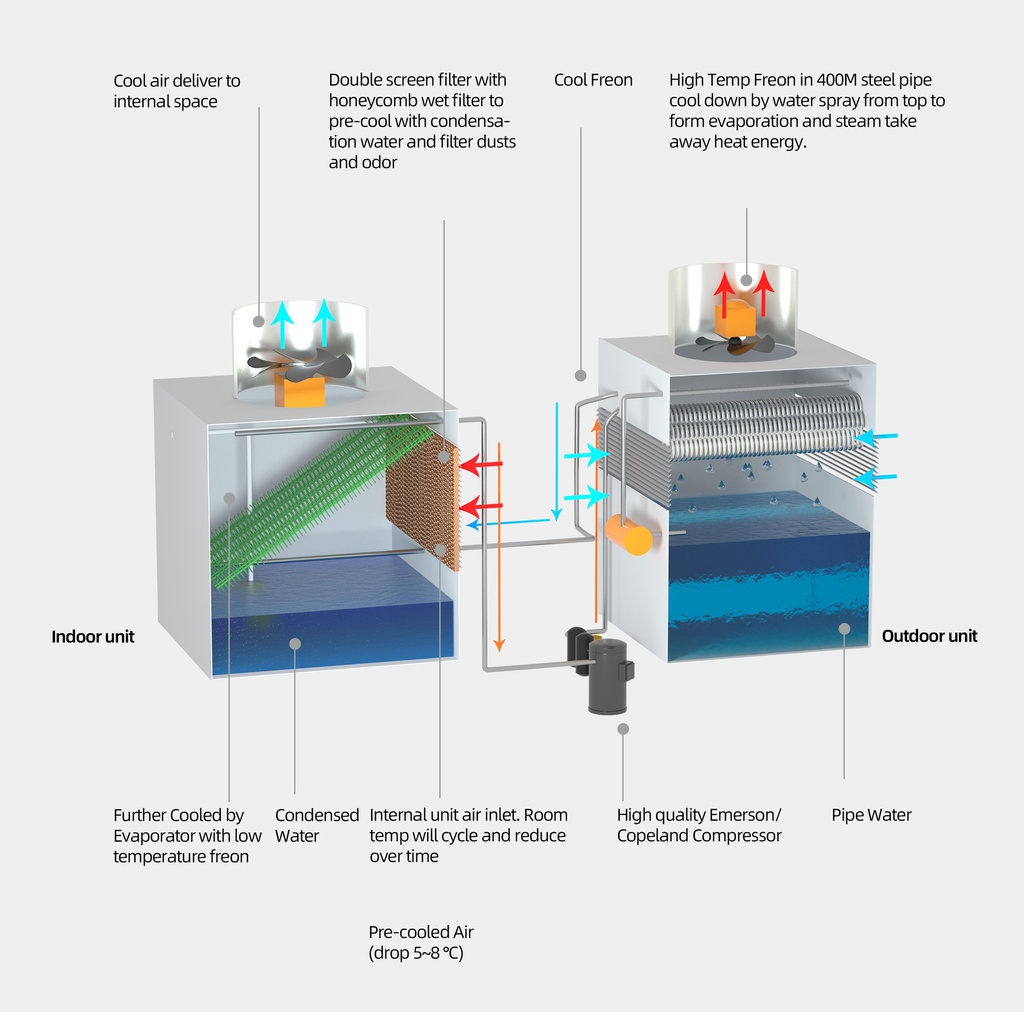 Cool air deliver to internal space

Double screen filter with honeycomb wet filter to pre-cool with condensation water and filter dusts and odor

Cool Freon

High Temp Freon in 400M steel pipe cool down by water spray from top to form evaporation and steam take away heat energy.

Indoor unit

Outdoor unit

Further Cooled by Evaporator with low temperature freon

Condensed Water

Internal unit air inlet. Room temp will cycle and reduce over time

High quality Emerson/ Copeland Compressor

Pipe Water

Pre-cooled Air (drop 5~8 ℃)